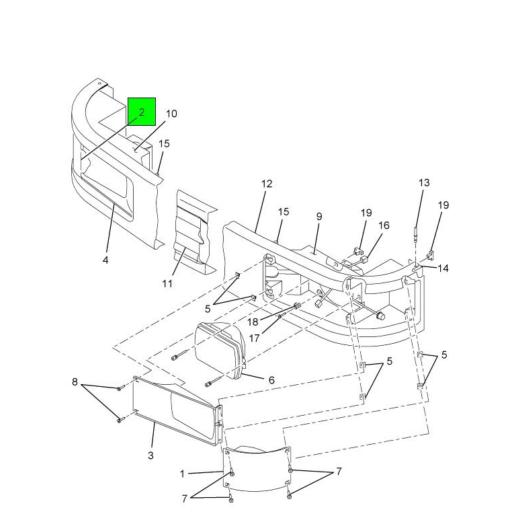 2
10
15
4
11
12
15
9
19
16
13
19
14
5
18
17
6
5
5
8
3
1
7
7