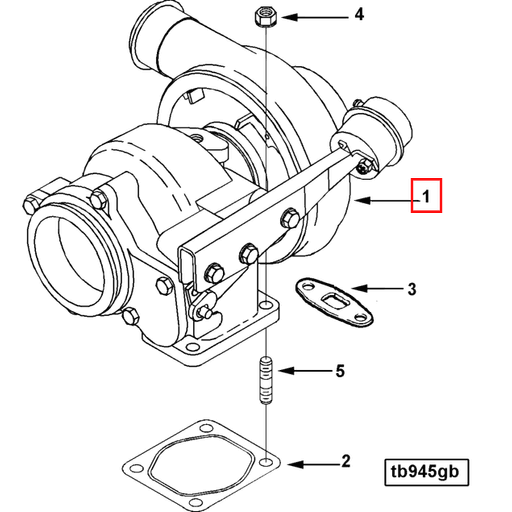 4
1
3
5
2
tb945gb