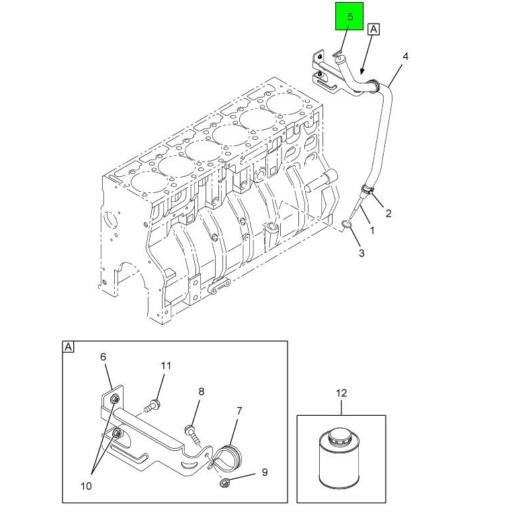 5
A
4
2
1
3
A
6
11
8
7
9
10
12