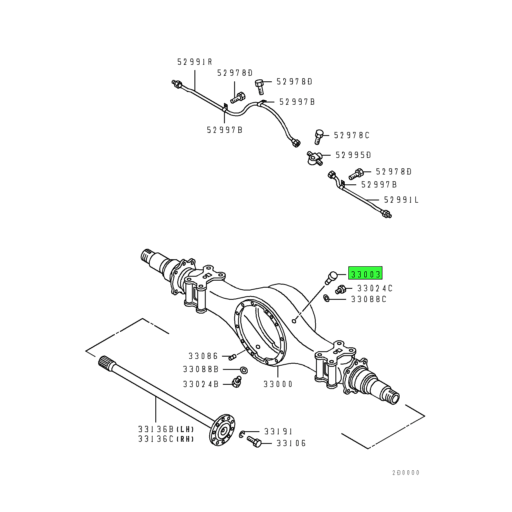 52991R
52978D
52978D
52997B
52997B
52978C
52995D
52978D
52997B
52991L
33003
33024C
33088C
33086
33088B
33024B
33000
33136B(LH)
33136C(RH)
33191
33106
2D0000