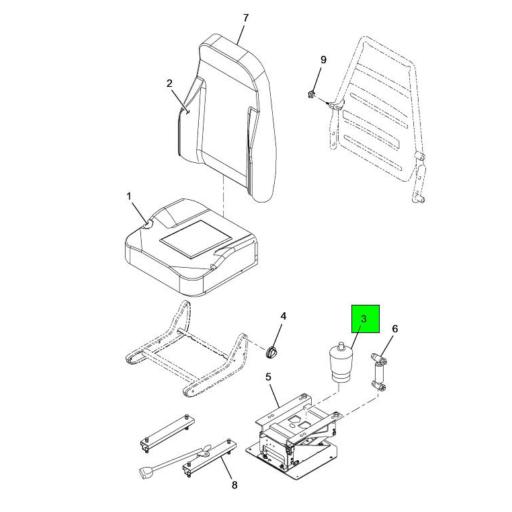 7
9
2
1
4
3
6
5
8