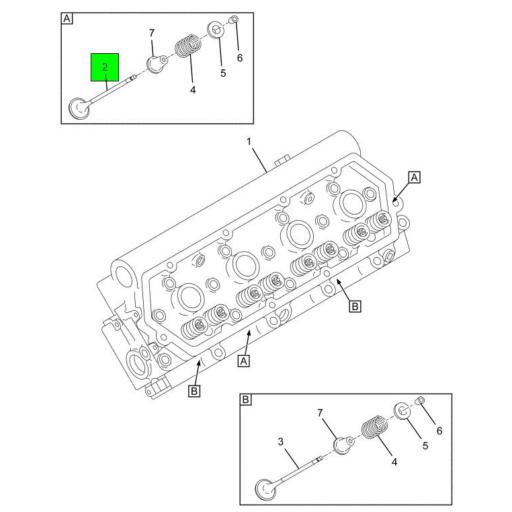 A
7
2
4
5
6

1
A
B
A
B

B
7
3
4
5
6