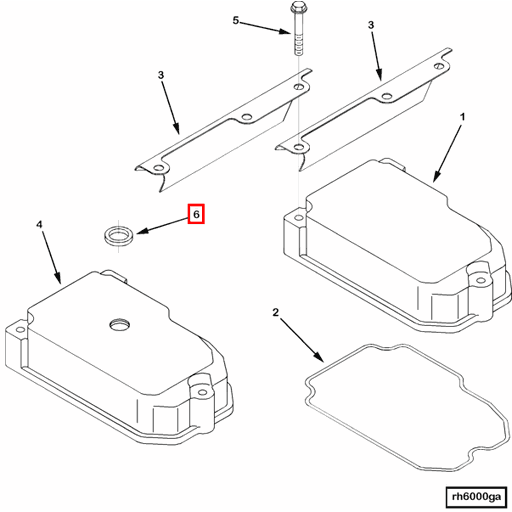 5
3
3
1
6
4
2
rh6000ga