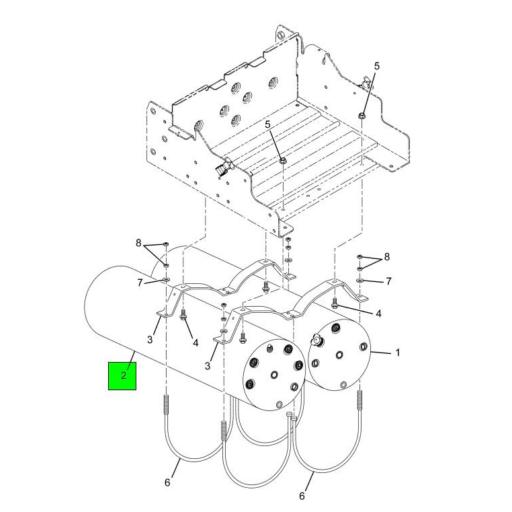 5
5
8
8
7
7
4
3
4
3
1
2
6
6