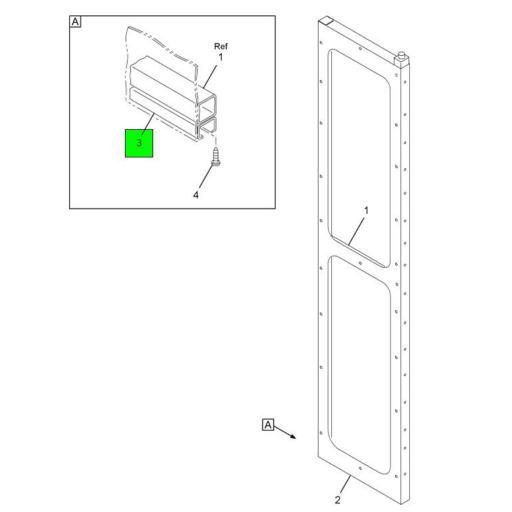 A
Ref
1
3
4
1
A
2