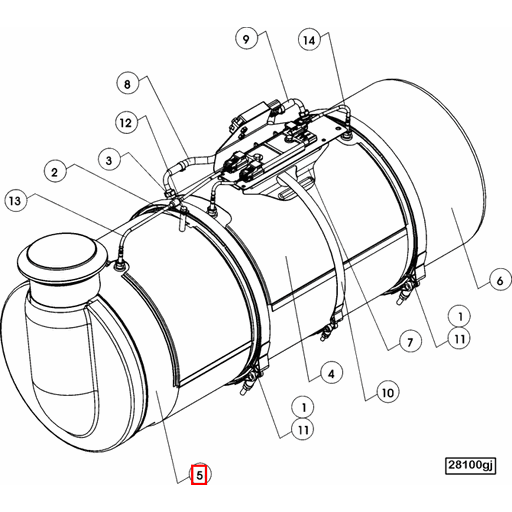 9
14
8
12
3
2
13
6
1
11
7
4
10
1
11
5
28100gj