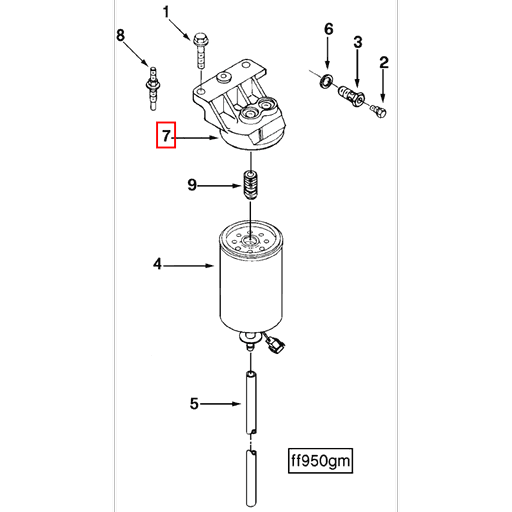 1
8
6
3
2
7
9
4
5
ff950gm