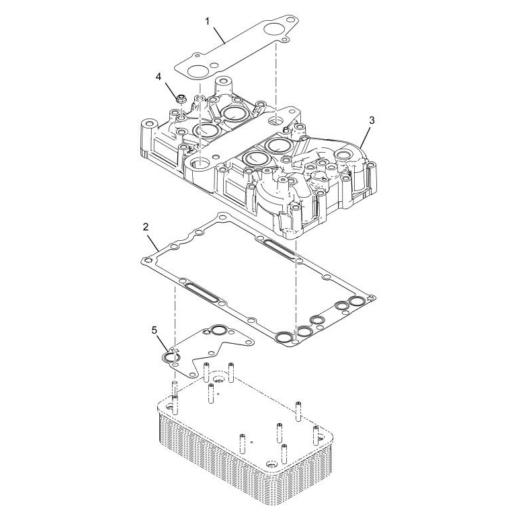 1
4
3
2
5