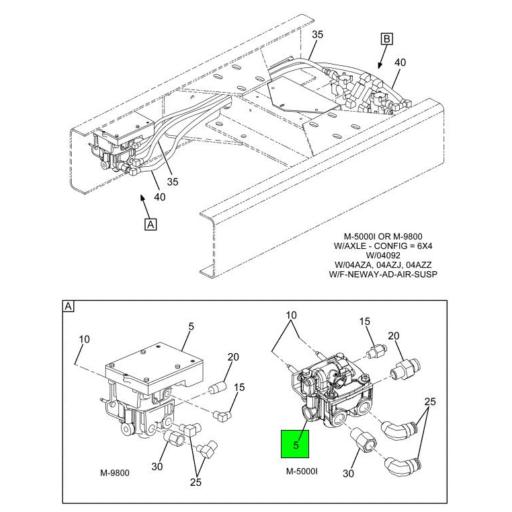 35
B
40
35
40
A

M-5000I OR M-9800
W/AXLE - CONFIG = 6X4
W/04092
W/04AZA, 04AZJ, 04AZZ
W/F-NEWAY-AD-AIR-SUSP

A
10
5
20
15
30
25
M-9800

10
15
20
25
5
30
M-5000I