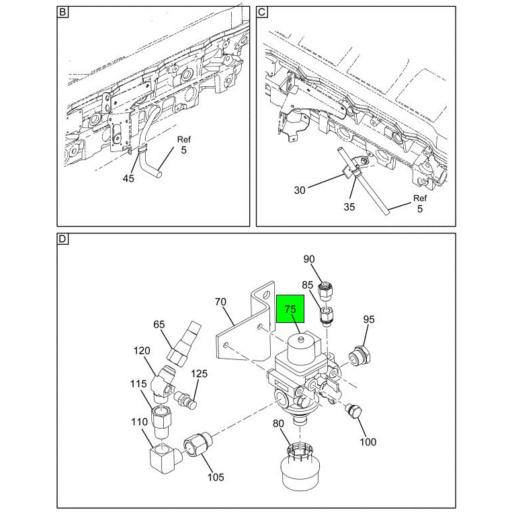 B

Ref
5

45

C

30

35

Ref
5

D

90

85

70

75

95

65

120

125

115

110

80

100

105