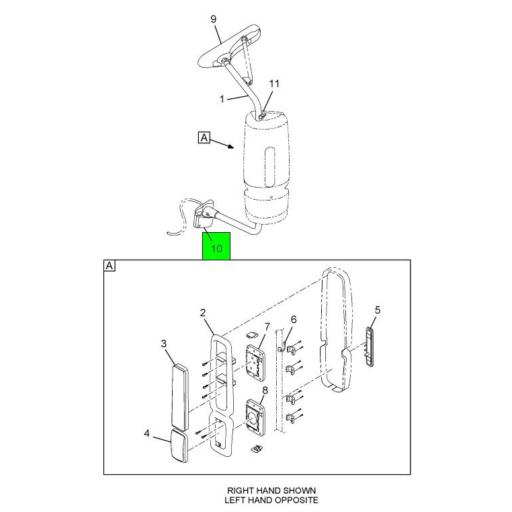 9

11

1

A

10

A

2

7

6

5

3

8

4

RIGHT HAND SHOWN
LEFT HAND OPPOSITE