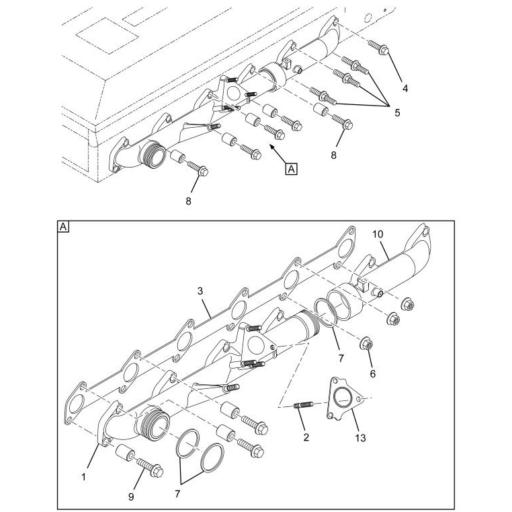 4
5
8
A
8
A
10
3
7
6
2
13
1
9
7