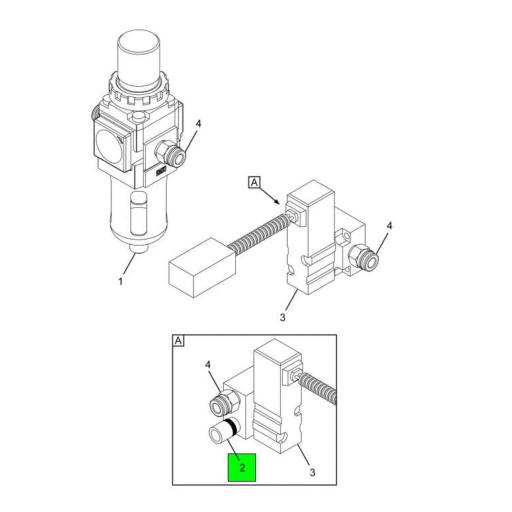 4

A

4

1

3

A

4

2

3