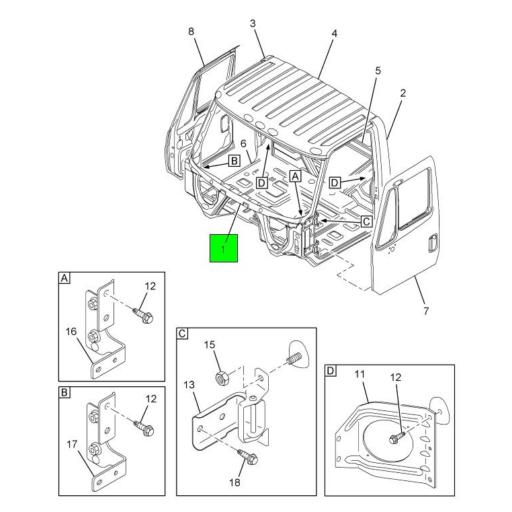 8
3
4
5
2
6
B
D
A
D
C
1
7
A
12
16
B
12
17
C
15
13
18
D
11
12