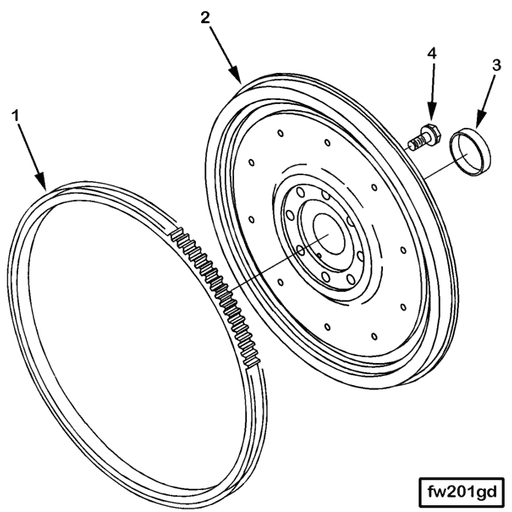 2

4

3

1

fw201gd