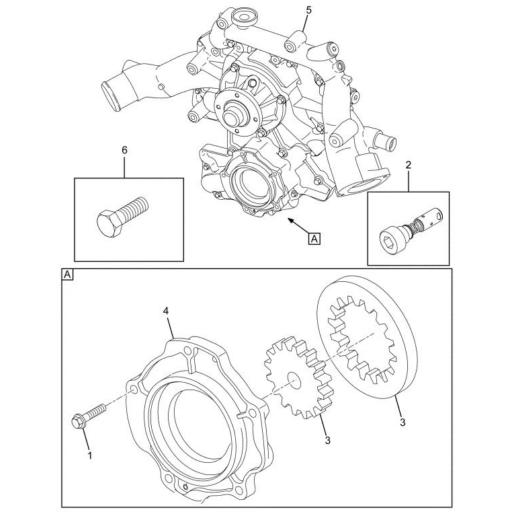 5

6

2

A

A

4

3

3

1