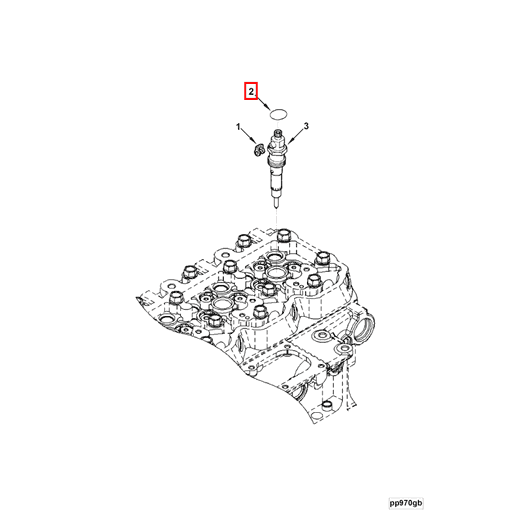 2
1
3
pp970gb