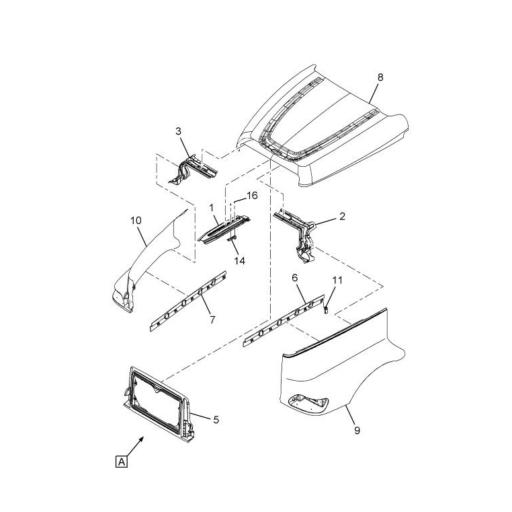 8
3
16
1
2
10
14
6
11
7
5
9
A